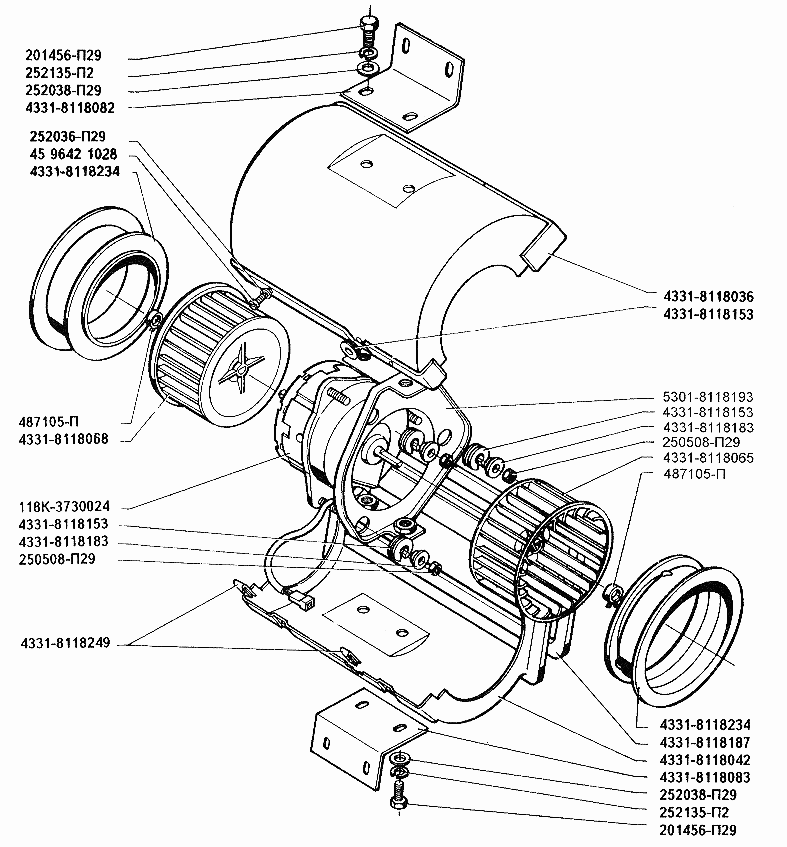 201456-П29
252135-П2
252038-П29
4331-8118082

252036-П29
45 9642 1028
4331-8118234

487105-П
4331-8118068

118К-3730024
4331-8118153
4331-8118183
250508-П29

4331-8118249

4331-8118036
4331-8118153

5301-8118193
4331-8118153
4331-8118183
250508-П29
4331-8118065
487105-П

4331-8118234
4331-8118187
4331-8118042
4331-8118083
252038-П29
252135-П2
201456-П29